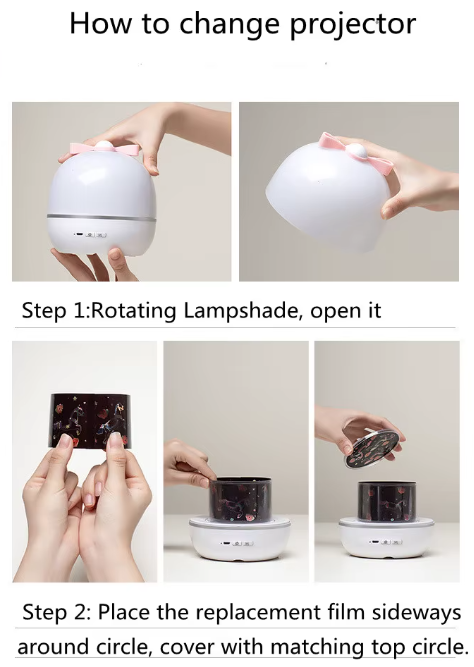 How to change projector

Step 1:Rotating Lampshade, open it

Step 2: Place the replacement film sideways around circle, cover with matching top circle.