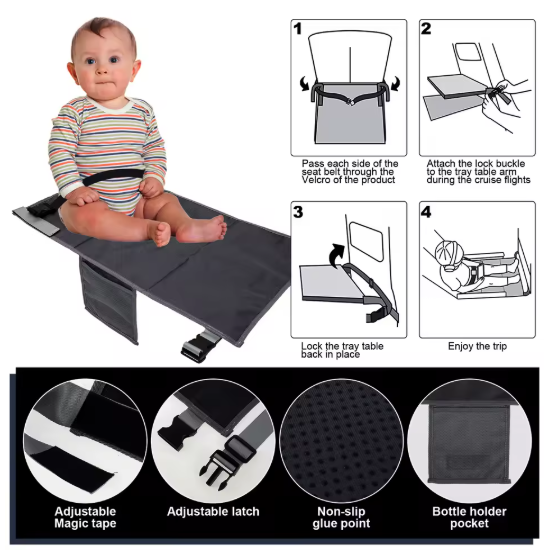 1

Pass each side of the seat belt through the Velcro of the product

2

Attach the lock buckle to the tray table arm during the cruise flights

3

Lock the tray table back in place

4

Enjoy the trip

Adjustable Magic tape

Adjustable latch

Non-slip glue point

Bottle holder pocket