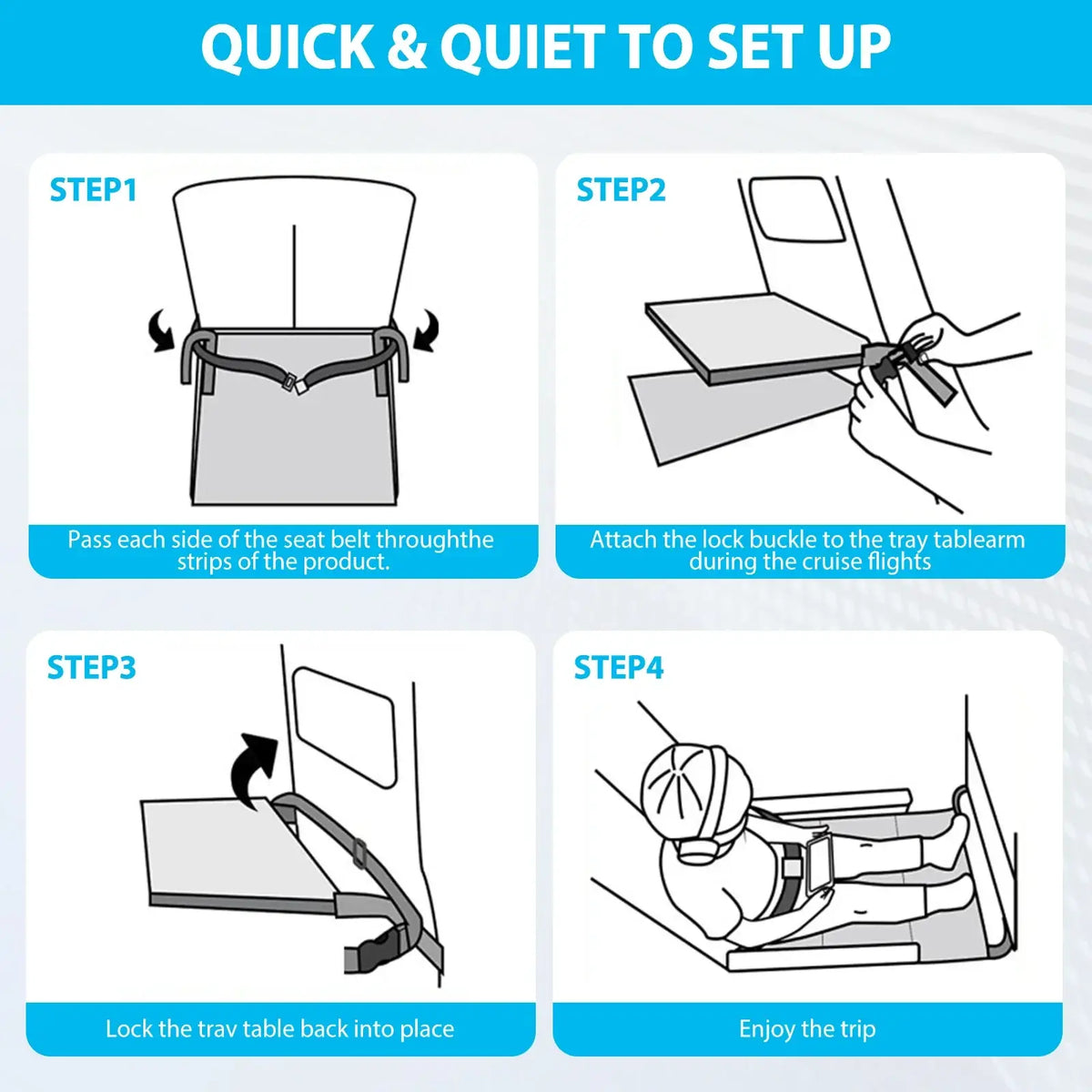 QUICK & QUIET TO SET UP

STEP1

Pass each side of the seat belt throughthe strips of the product.

STEP2

Attach the lock buckle to the tray tablearm during the cruise flights

STEP3

Lock the trav table back into place

STEP4

Enjoy the trip