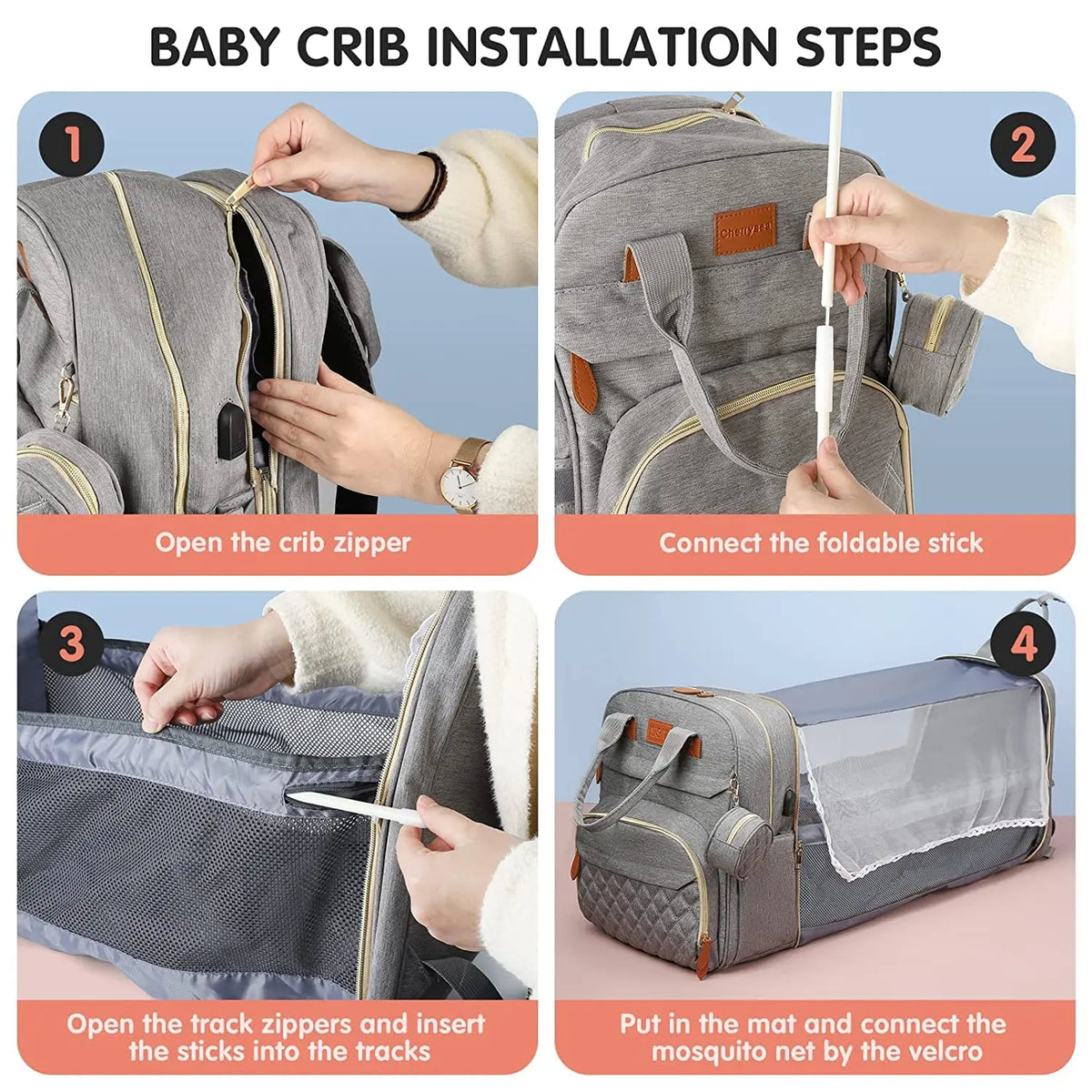 BABY CRIB INSTALLATION STEPS

1

Open the crib zipper

2

Cherrysea

Connect the foldable stick

3

Open the track zippers and insert the sticks into the tracks

4

Put in the mat and connect the mosquito net by the velcro