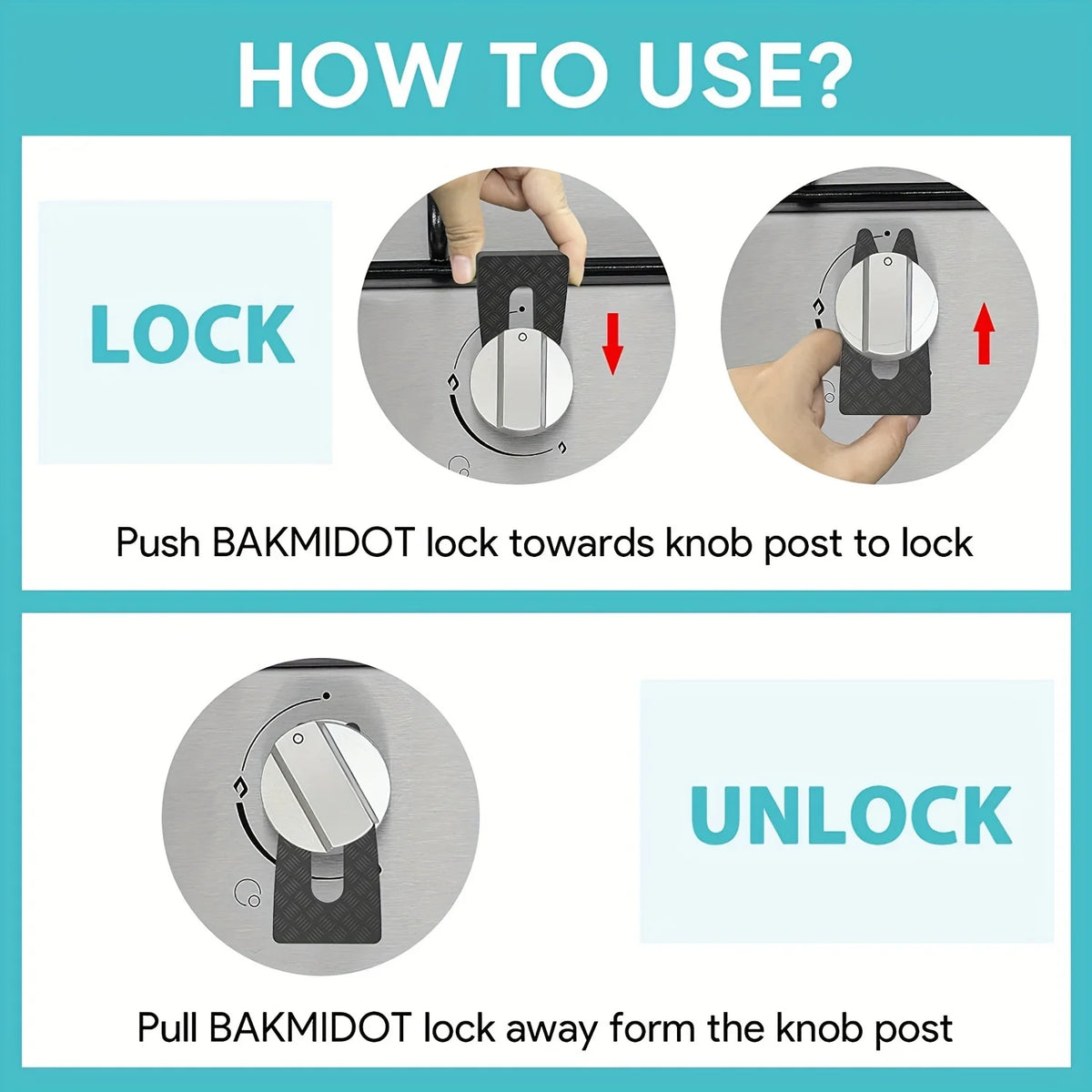 HOW TO USE?

LOCK

Push BAKMIDOT lock towards knob post to lock

UNLOCK

Pull BAKMIDOT lock away form the knob post